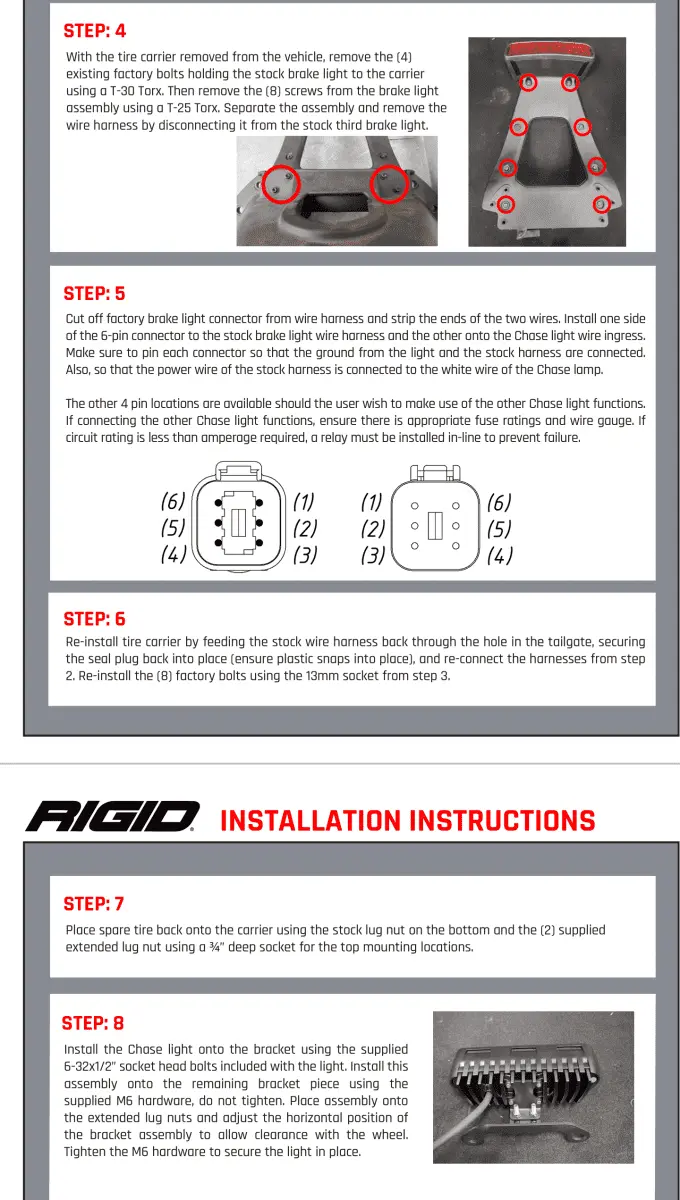 STEP: 4

With the tire carrier removed from the vehicle, remove the (4) existing factory bolts holding the stock brake light to the carrier using a T-30 Torx. Then remove the (8) screws from the brake light assembly using a T-25 Torx. Separate the assembly and remove the wire harness by disconnecting it from the stock third brake light.

STEP: 5

Cut off factory brake light connector from wire harness and strip the ends of the two wires. Install one side of the 6-pin connector to the stock brake light wire harness and the other onto the Chase light wire ingress. Make sure to pin each connector so that the ground from the light and the stock harness are connected. Also, so that the power wire of the stock harness is connected to the white wire of the Chase lamp.

The other 4 pin locations are available should the user wish to make use of the other Chase light functions. If connecting the other Chase light functions, ensure there is appropriate fuse ratings and wire gauge. If circuit rating is less than amperage required, a relay must be installed in-line to prevent failure.

(6) (1)
(5) (2)
(4) (3)

(1) (6)
(2) (5)
(3) (4)

STEP: 6

Re-install tire carrier by feeding the stock wire harness back through the hole in the tailgate, securing the seal plug back into place (ensure plastic snaps into place), and re-connect the harnesses from step 2. Re-install the (8) factory bolts using the 13mm socket from step 3.

RIGID INSTALLATION INSTRUCTIONS

STEP: 7

Place spare tire back onto the carrier using the stock lug nut on the bottom and the (2) supplied extended lug nut using a ¾" deep socket for the top mounting locations.

STEP: 8

Install the Chase light onto the bracket using the supplied 6-32x1/2" socket head bolts included with the light. Install this assembly onto the remaining bracket piece using the supplied M6 hardware, do not tighten. Place assembly onto the extended lug nuts and adjust the horizontal position of the bracket assembly to allow clearance with the wheel. Tighten the M6 hardware to secure the light in place.