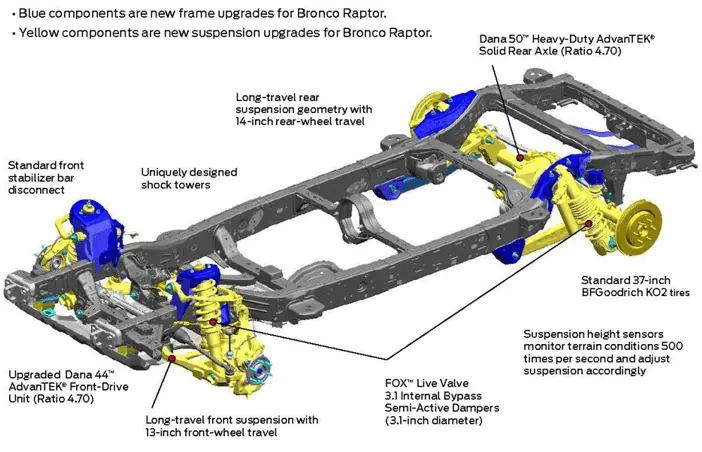 • Blue components are new frame upgrades for Bronco Raptor.
• Yellow components are new suspension upgrades for Bronco Raptor.

Dana 50™ Heavy-Duty AdvanTEK® Solid Rear Axle (Ratio 4.70)

Long-travel rear suspension geometry with 14-inch rear-wheel travel

Standard front stabilizer bar disconnect

Uniquely designed shock towers

Standard 37-inch BFGoodrich KO2 tires

Suspension height sensors monitor terrain conditions 500 times per second and adjust suspension accordingly

Upgraded Dana 44™ AdvanTEK® Front-Drive Unit (Ratio 4.70)

FOX™ Live Valve 3.1 Internal Bypass Semi-Active Dampers (3.1-inch diameter)

Long-travel front suspension with 13-inch front-wheel travel